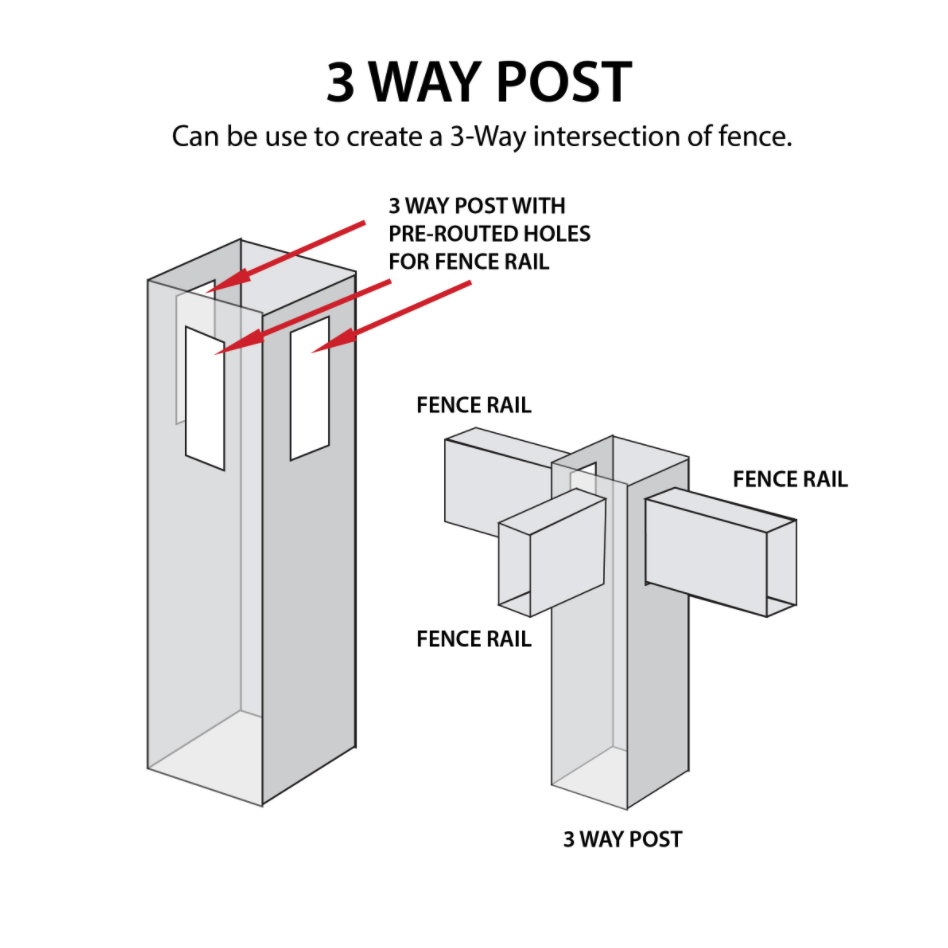 3 WAY POST

Can be use to create a 3-Way intersection of fence.

3 WAY POST WITH PRE-ROUTED HOLES FOR FENCE RAIL

FENCE RAIL

FENCE RAIL

FENCE RAIL

3 WAY POST