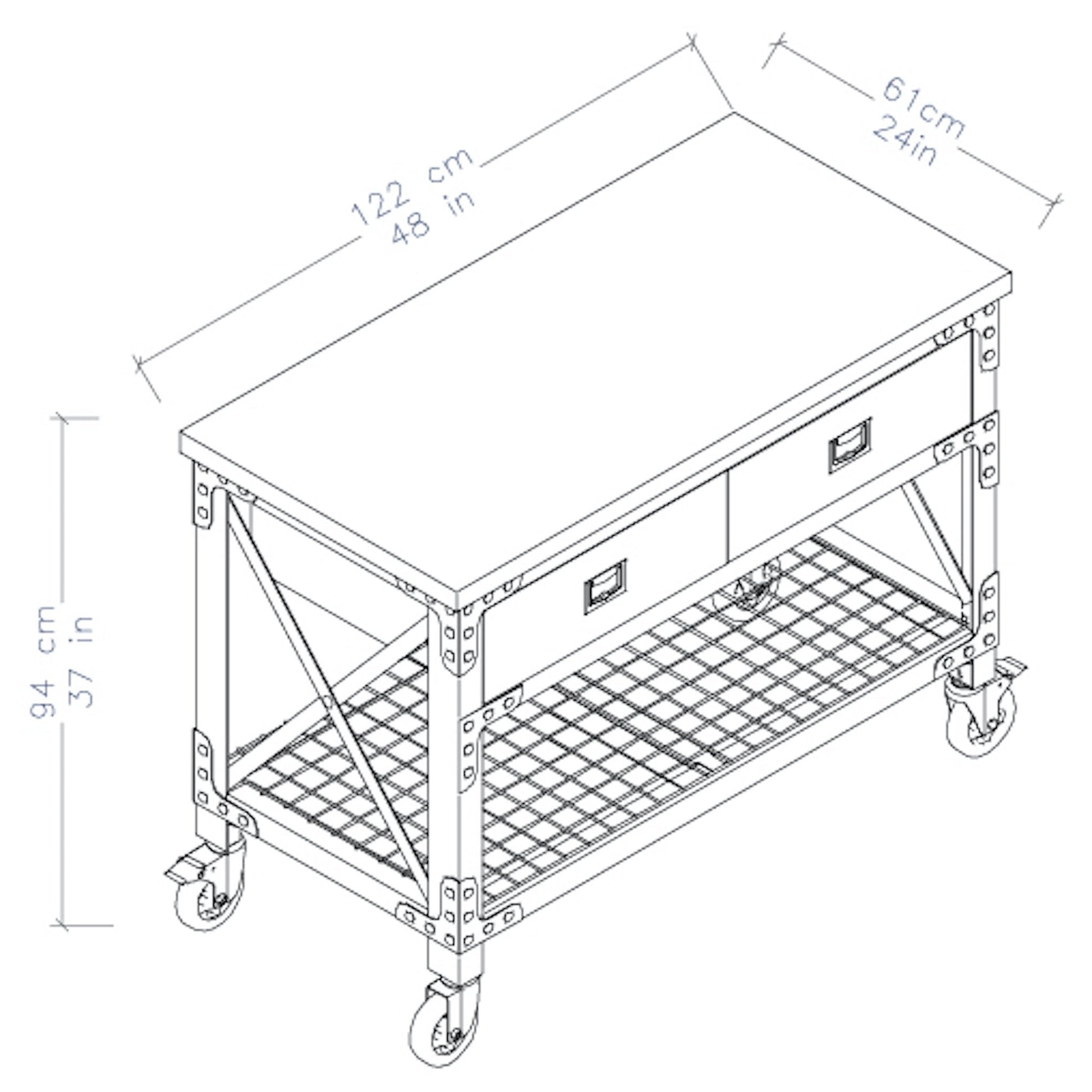 122 cm
48 in

61cm
24in

94 cm
37 in