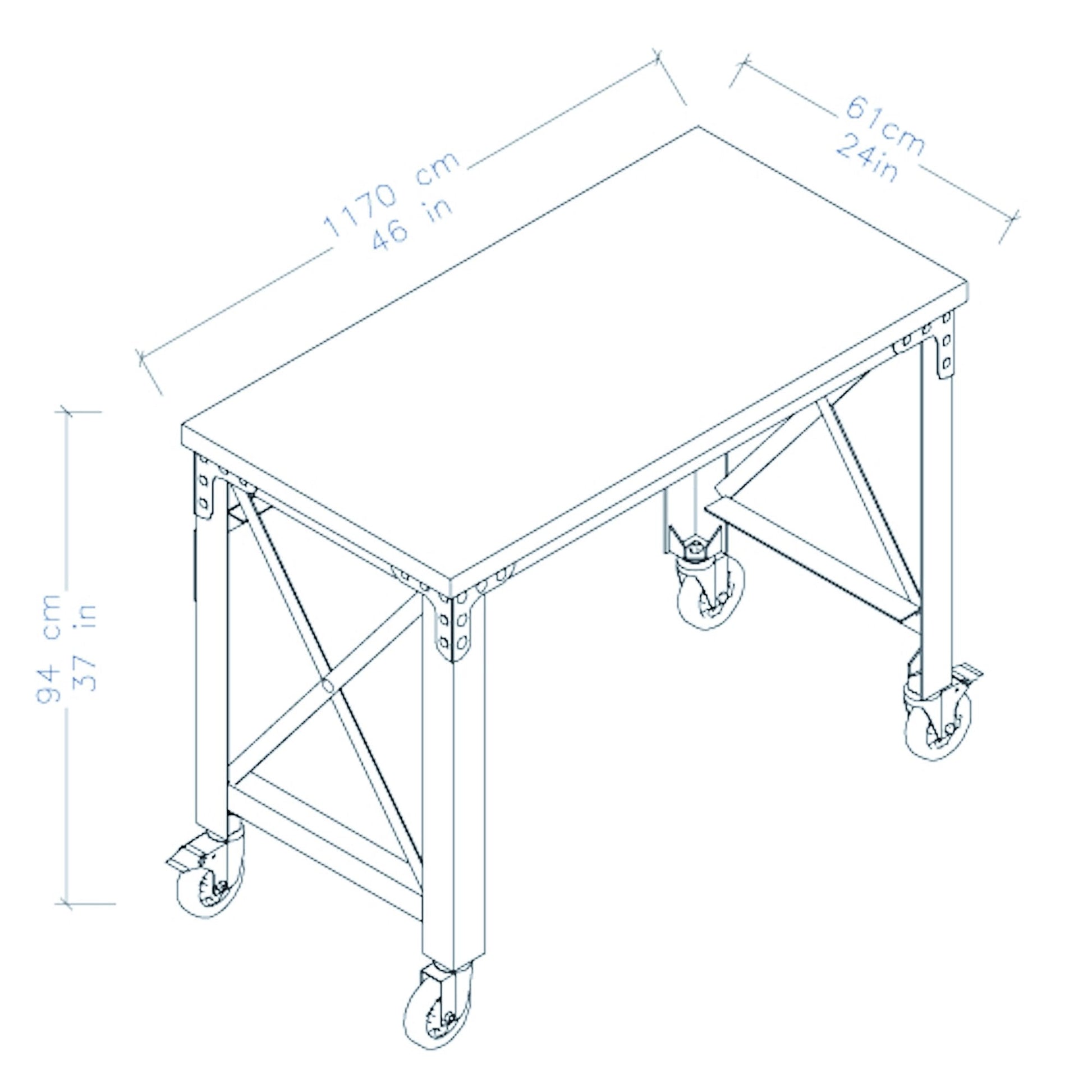 1170 cm
46 in

61cm
24in

94 cm
37 in