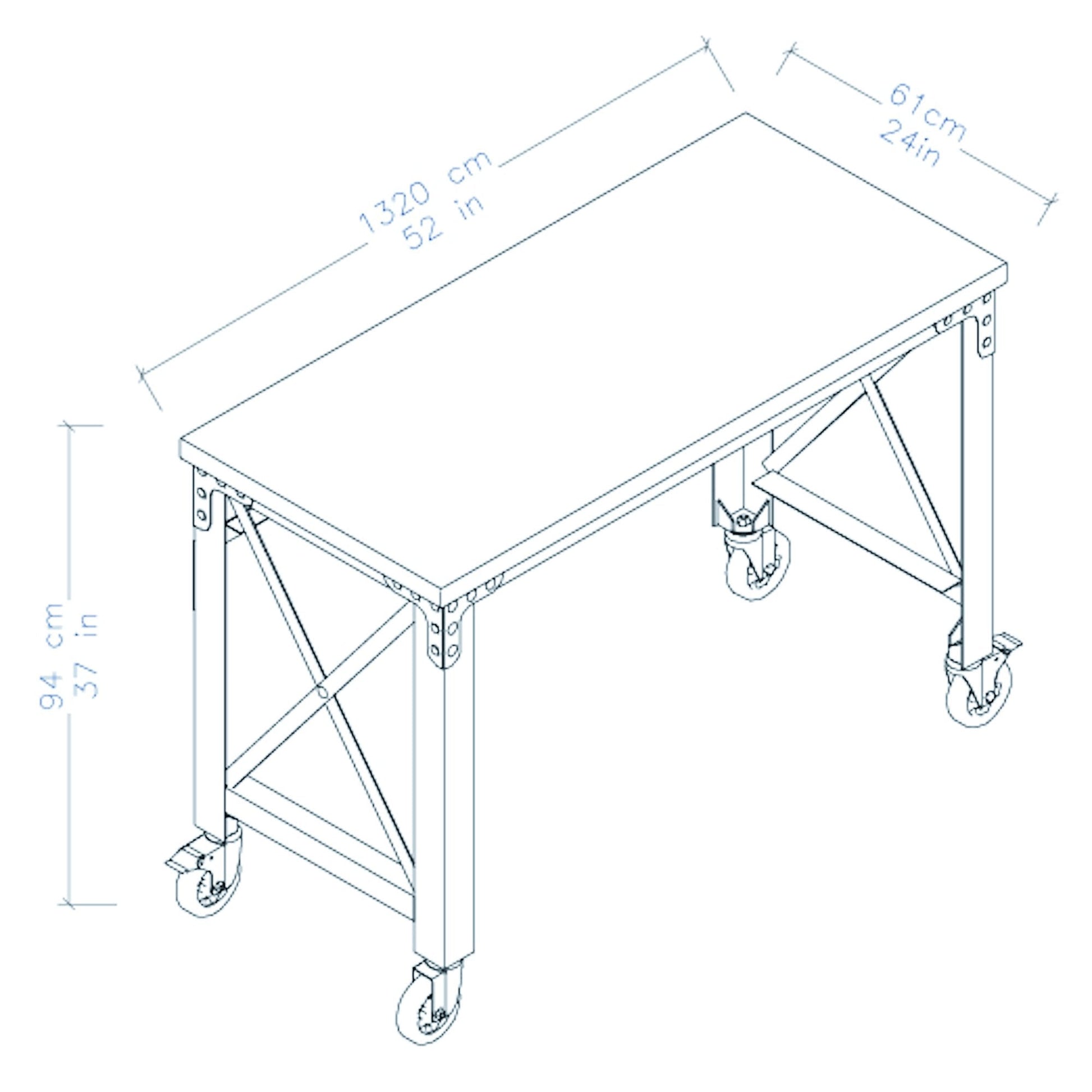 1320 cm
52 in

61cm
24in

94 cm
37 in