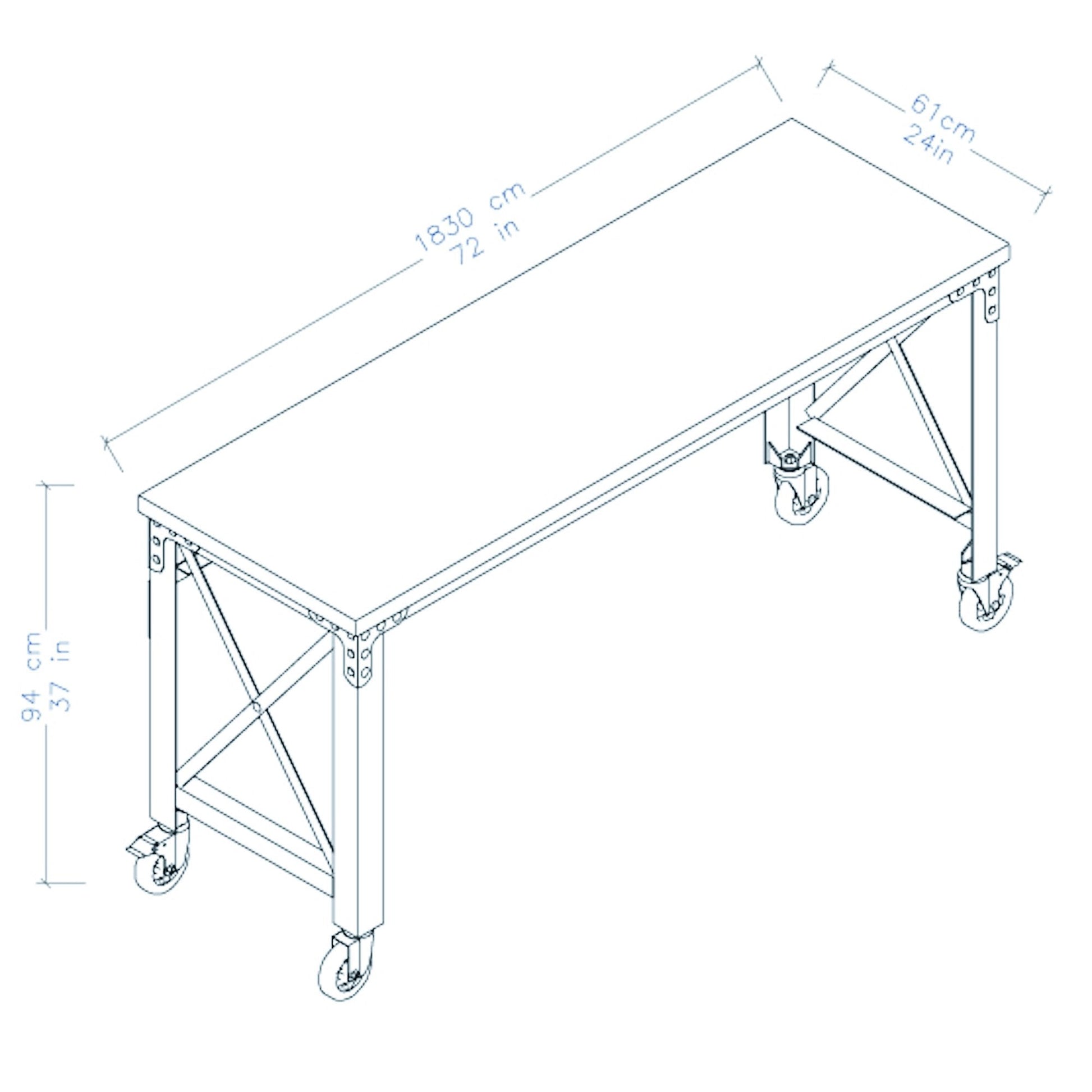 1830 cm
72 in

61cm
24in

94 cm
37 in