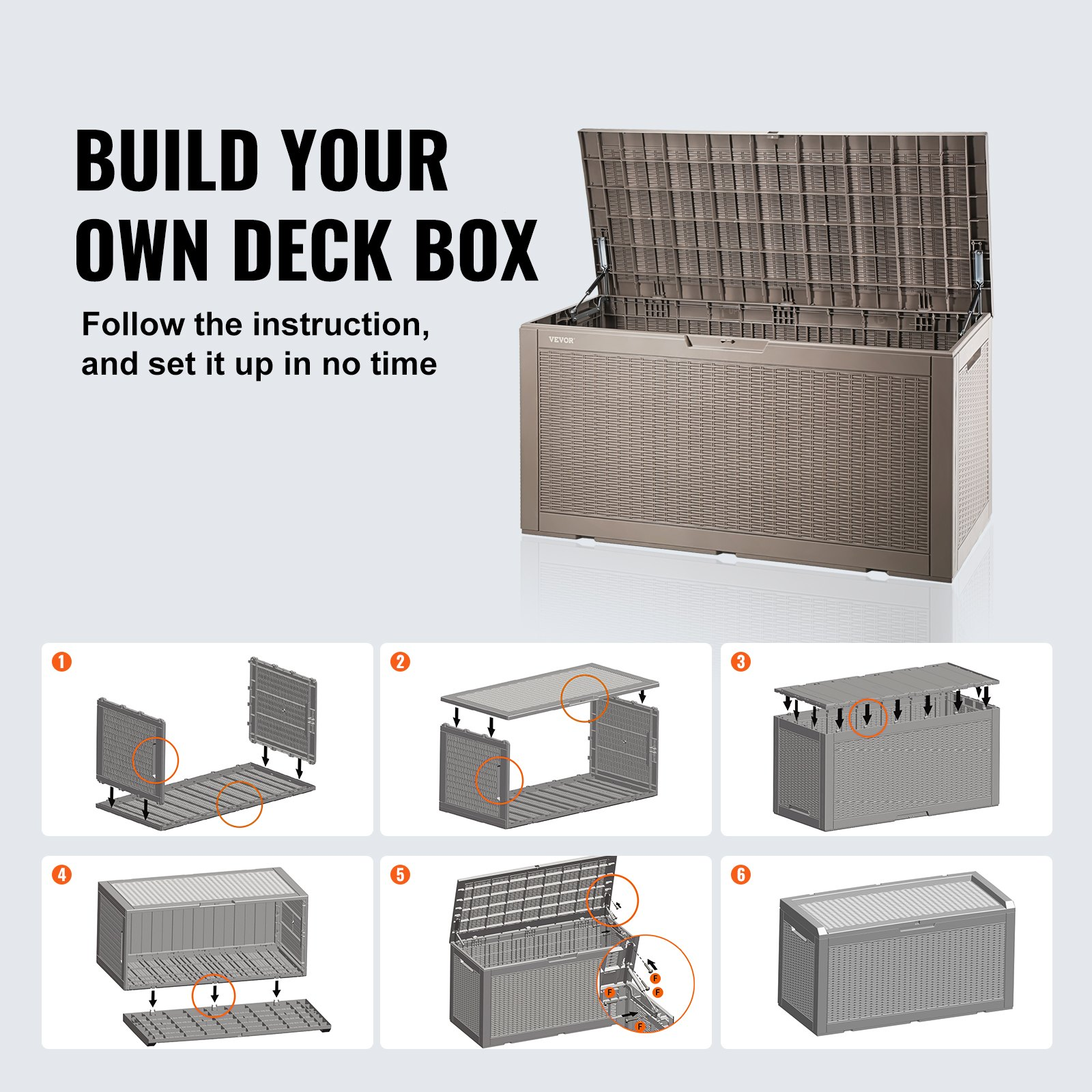 BUILD YOUR OWN DECK BOX

Follow the instruction, and set it up in no time

VEVOR

1

2

3

4

5

F F F F

6