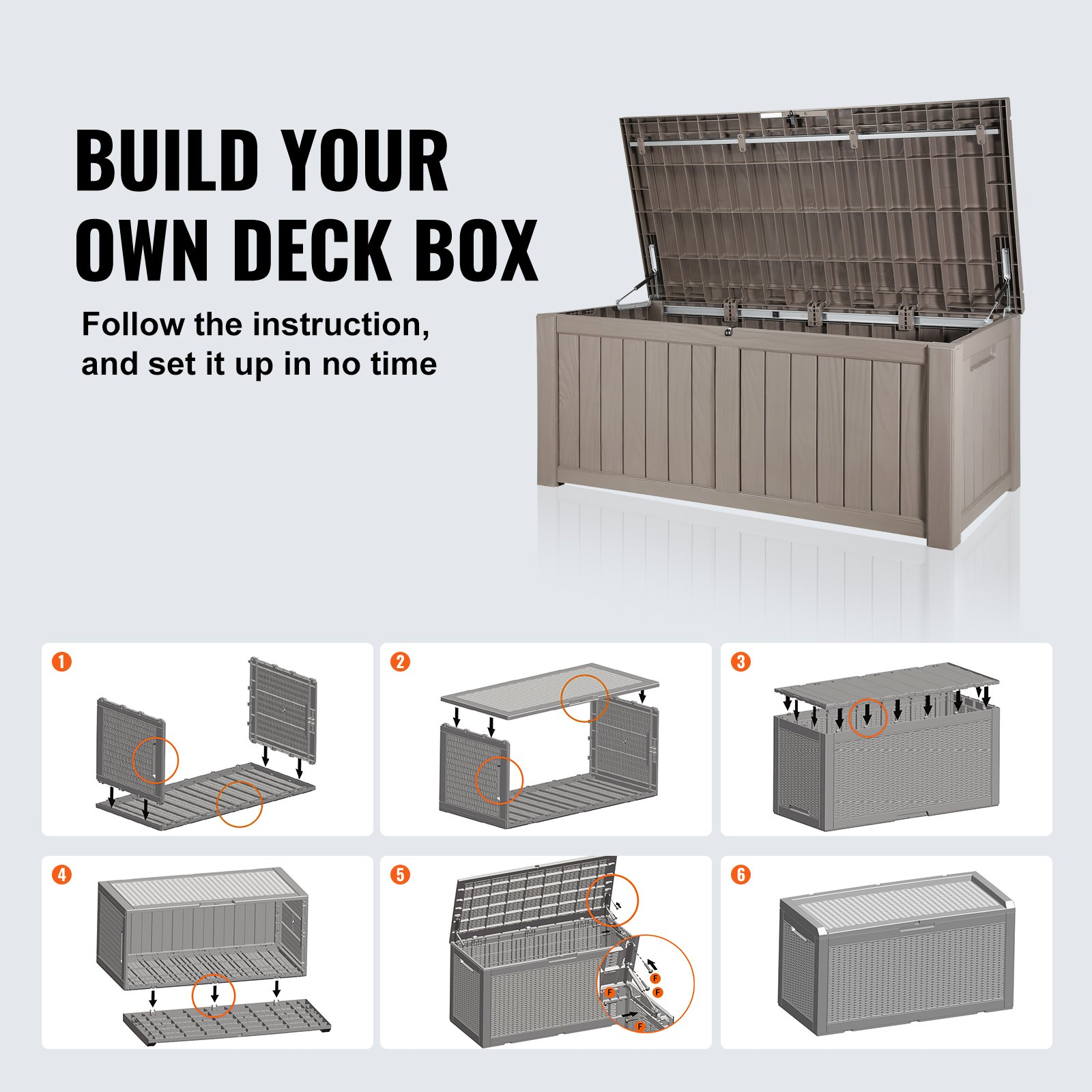 BUILD YOUR OWN DECK BOX

Follow the instruction, and set it up in no time

1

2

3

4

5

F

F

F

F

6